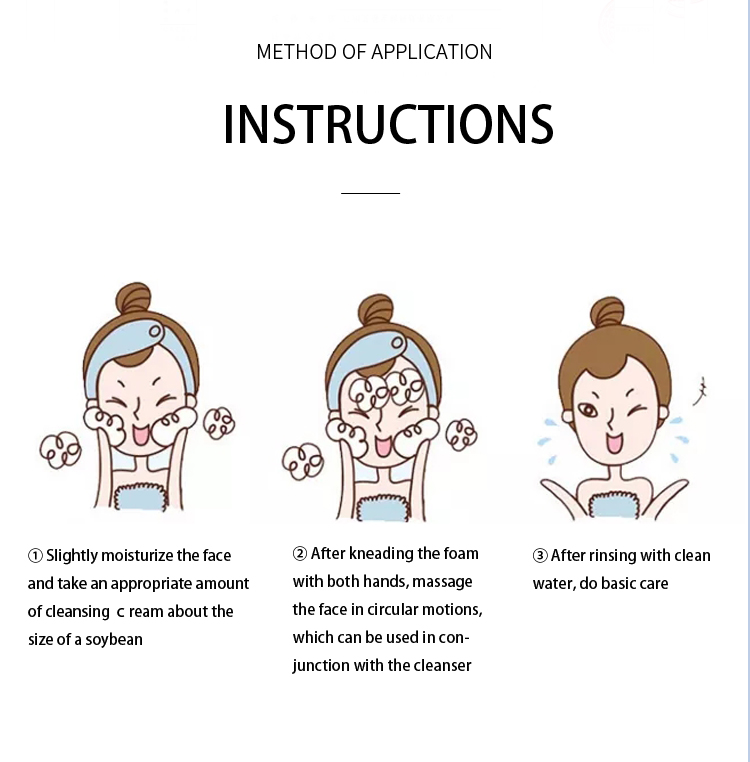 METHOD OF APPLICATION

INSTRUCTIONS

① Slightly moisturize the face and take an appropriate amount of cleansing c ream about the size of a soybean

② After kneading the foam with both hands, massage the face in circular motions, which can be used in conjunction with the cleanser

③ After rinsing with clean water, do basic care