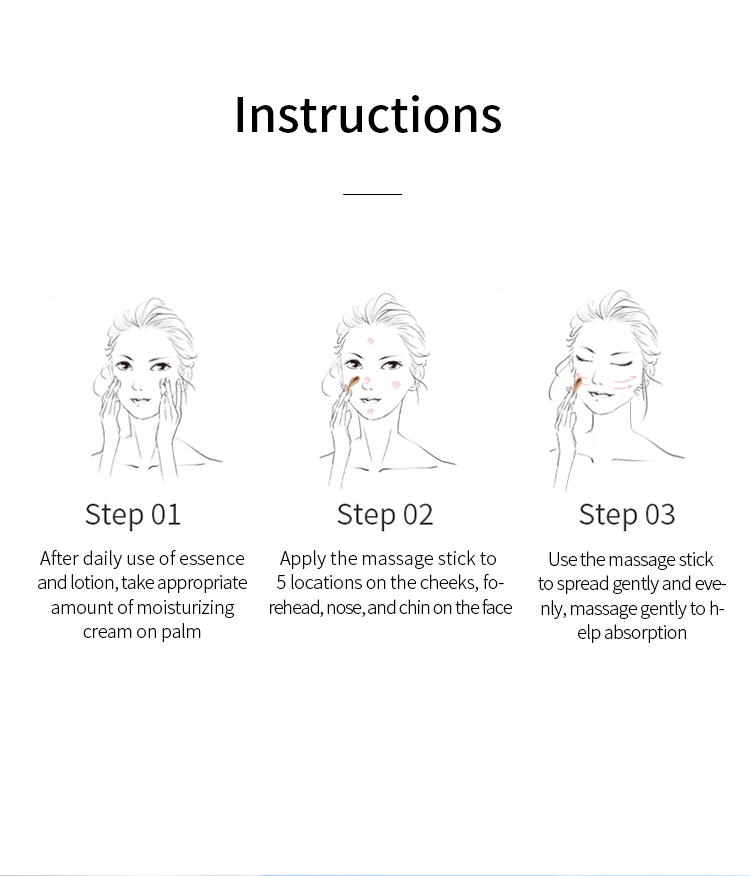 Instructions

Step 01

After daily use of essence and lotion, take appropriate amount of moisturizing cream on palm

Step 02

Apply the massage stick to 5 locations on the cheeks, forehead, nose, and chin on the face

Step 03

Use the massage stick to spread gently and evenly, massage gently to help absorption